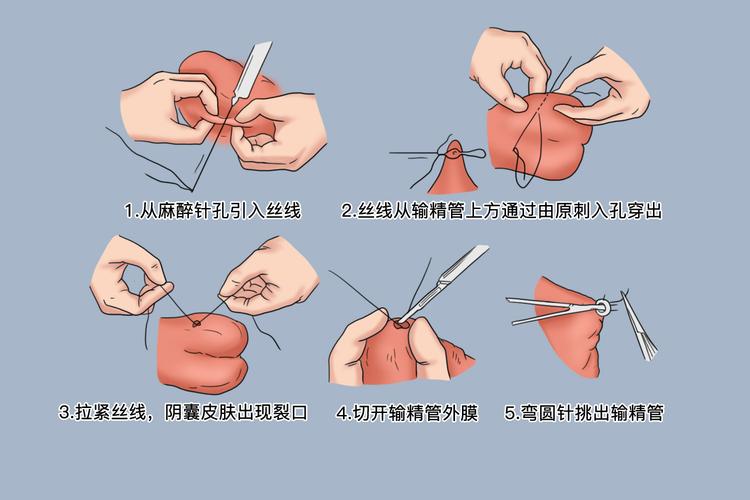 1.从麻醉针孔引入丝线

2.丝线从输精管上方通过由原刺入孔穿出

3.拉紧丝线，阴囊皮肤出现裂口

4.切开输精管外膜

5.弯圆针挑出输精管