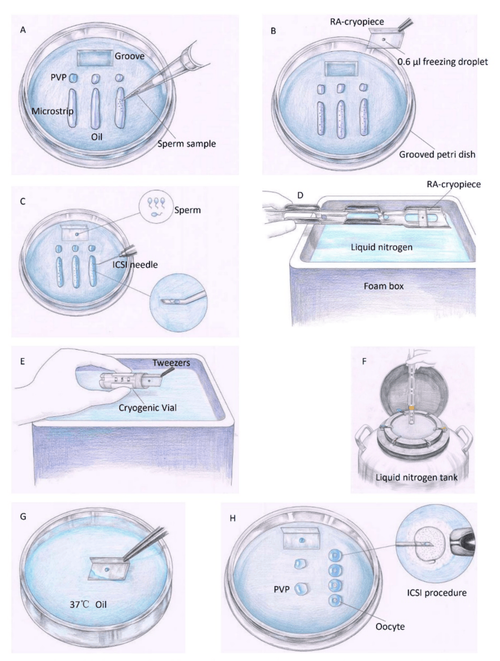 A
Groove
PVP
Microstrip
Oil
Sperm sample

B
RA-cryopiece
0.6 μl freezing droplet
Grooved petri dish

C
Sperm
ICSI needle

D
RA-cryopiece
Liquid nitrogen
Foam box

E
Tweezers
Cryogenic Vial

F
Liquid nitrogen tank

G
37℃ Oil

H
PVP
ICSI procedure
Oocyte