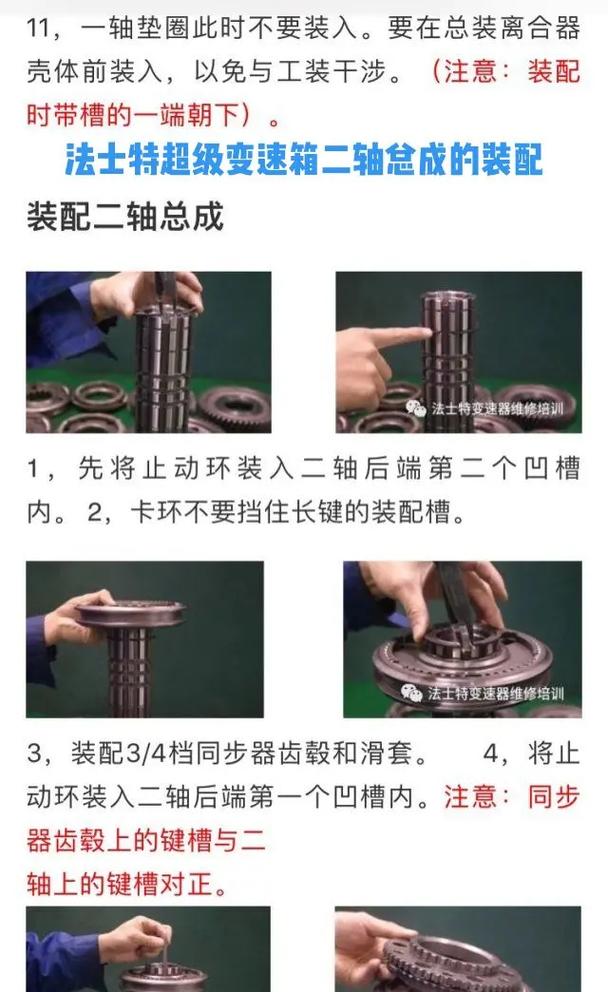 11，一轴垫圈此时不要装入。要在总装离合器壳体前装入，以免与工装干涉。（注意：装配时带槽的一端朝下）。

法士特超级变速箱二轴总成的装配

装配二轴总成

法士特变速器维修培训

1，先将止动环装入二轴后端第二个凹槽内。2，卡环不要挡住长键的装配槽。

法士特变速器维修培训

3，装配3/4档同步器齿毂和滑套。　4，将止动环装入二轴后端第一个凹槽内。注意：同步器齿毂上的键槽与二轴上的键槽对正。